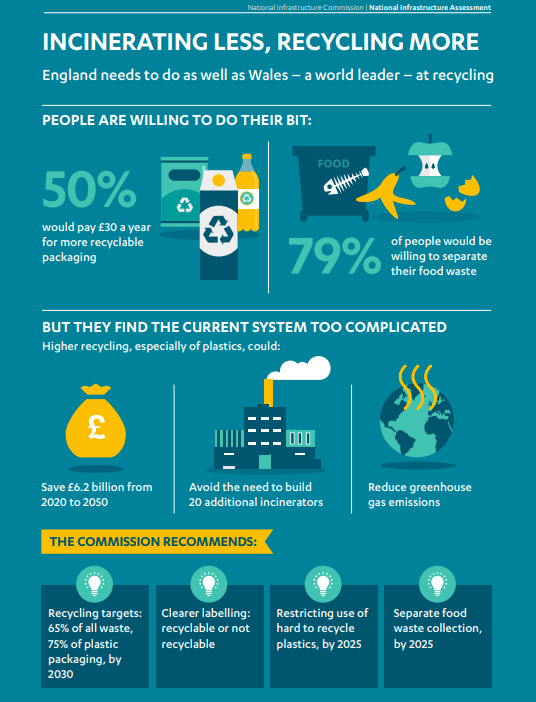 National Infrastructure Commission | National Infrastructure Assessment

INCINERATING LESS, RECYCLING MORE

England needs to do as well as Wales – a world leader – at recycling

PEOPLE ARE WILLING TO DO THEIR BIT:

50%
would pay £30 a year for more recyclable packaging

FOOD

79% of people would be willing to separate their food waste

BUT THEY FIND THE CURRENT SYSTEM TOO COMPLICATED

Higher recycling, especially of plastics, could:

£

Save £6.2 billion from 2020 to 2050

Avoid the need to build 20 additional incinerators

Reduce greenhouse gas emissions

THE COMMISSION RECOMMENDS:

Recycling targets: 65% of all waste, 75% of plastic packaging, by 2030

Clearer labelling: recyclable or not recyclable

Restricting use of hard to recycle plastics, by 2025

Separate food waste collection, by 2025